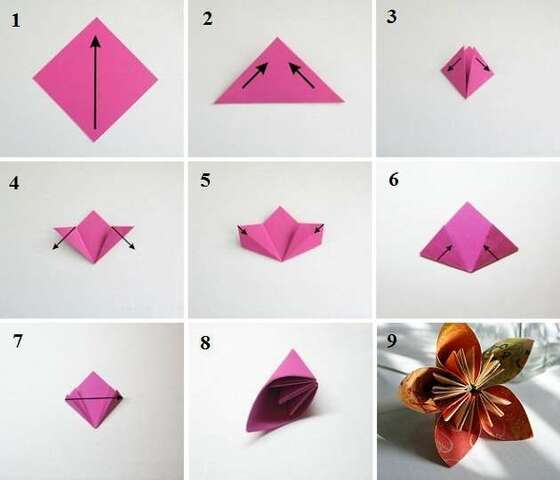 1

2

3

4

5

6

7

8

9